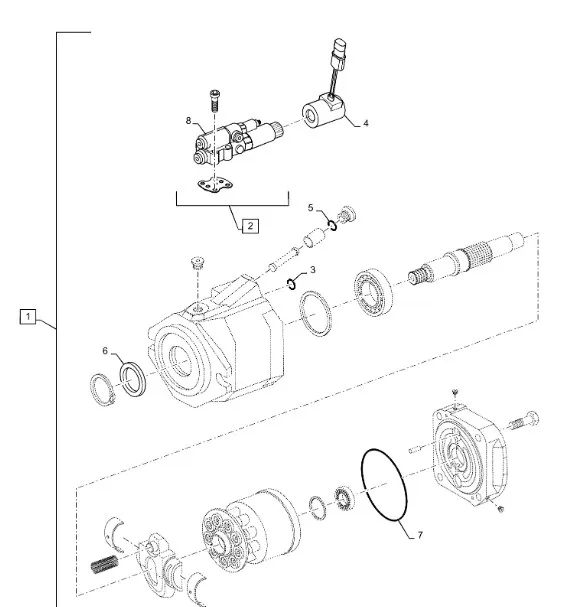 8
4
2
5
3
1
6
7