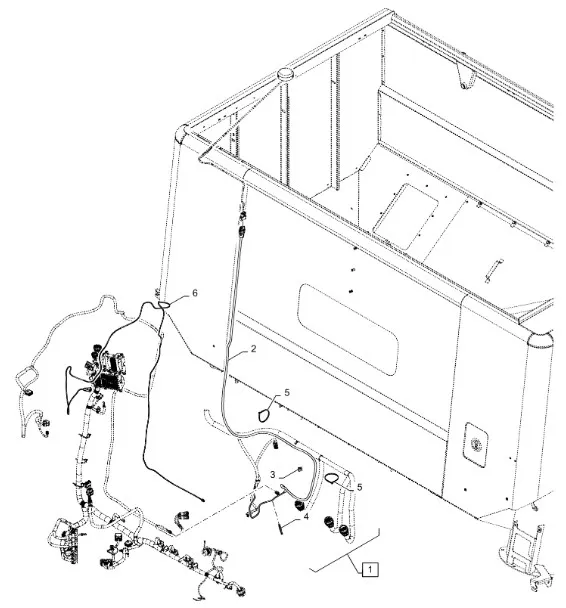 6
2
5
3
5
4
1